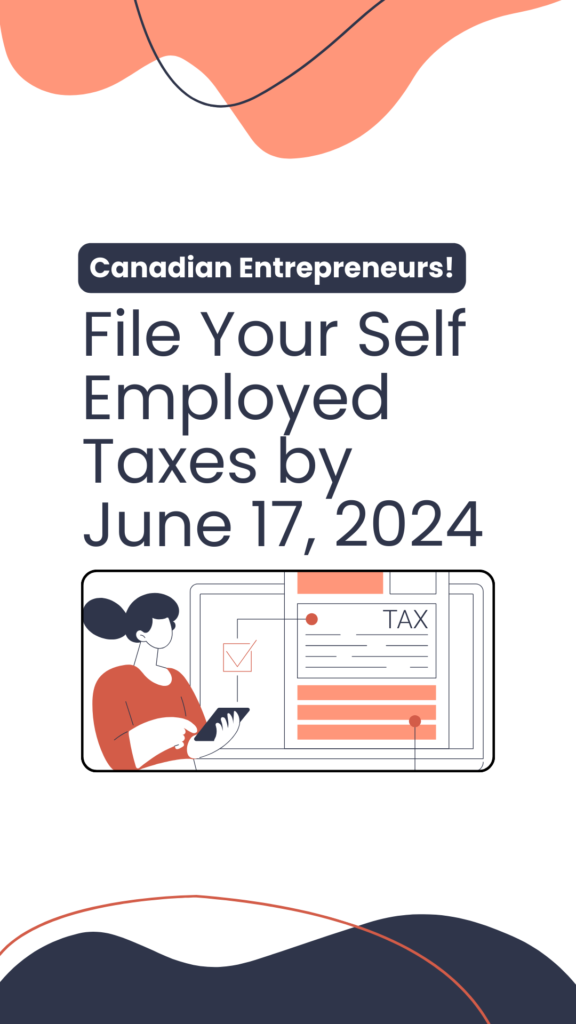 Canadian Entrepreneurs!

File Your Self Employed Taxes by June 17, 2024

TAX