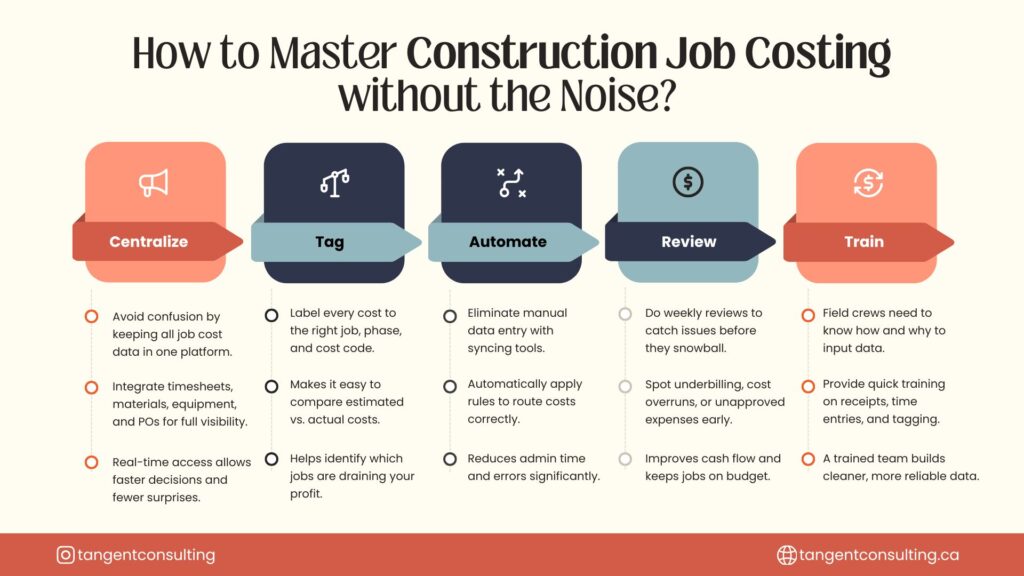 How to Master Construction Job Costing without the Noise?

Centralize

Avoid confusion by keeping all job cost data in one platform.

Integrate timesheets, materials, equipment, and POs for full visibility.

Real-time access allows faster decisions and fewer surprises.

Tag

Label every cost to the right job, phase, and cost code.

Makes it easy to compare estimated vs. actual costs.

Helps identify which jobs are draining your profit.

Automate

Eliminate manual data entry with syncing tools.

Automatically apply rules to route costs correctly.

Reduces admin time and errors significantly.

Review

Do weekly reviews to catch issues before they snowball.

Spot underbilling, cost overruns, or unapproved expenses early.

Improves cash flow and keeps jobs on budget.

Train

Field crews need to know how and why to input data.

Provide quick training on receipts, time entries, and tagging.

A trained team builds cleaner, more reliable data.

tangentconsulting

tangentconsulting.ca