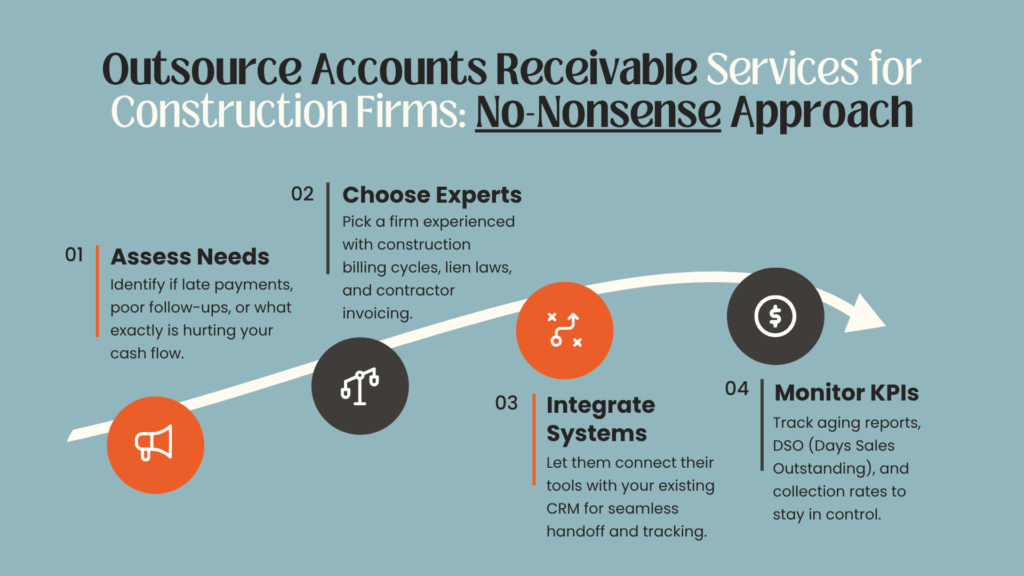 Outsource Accounts Receivable Services for Construction Firms: No-Nonsense Approach

01 Assess Needs
Identify if late payments, poor follow-ups, or what exactly is hurting your cash flow.

02 Choose Experts
Pick a firm experienced with construction billing cycles, lien laws, and contractor invoicing.

03 Integrate Systems
Let them connect their tools with your existing CRM for seamless handoff and tracking.

04 Monitor KPIs
Track aging reports, DSO (Days Sales Outstanding), and collection rates to stay in control.